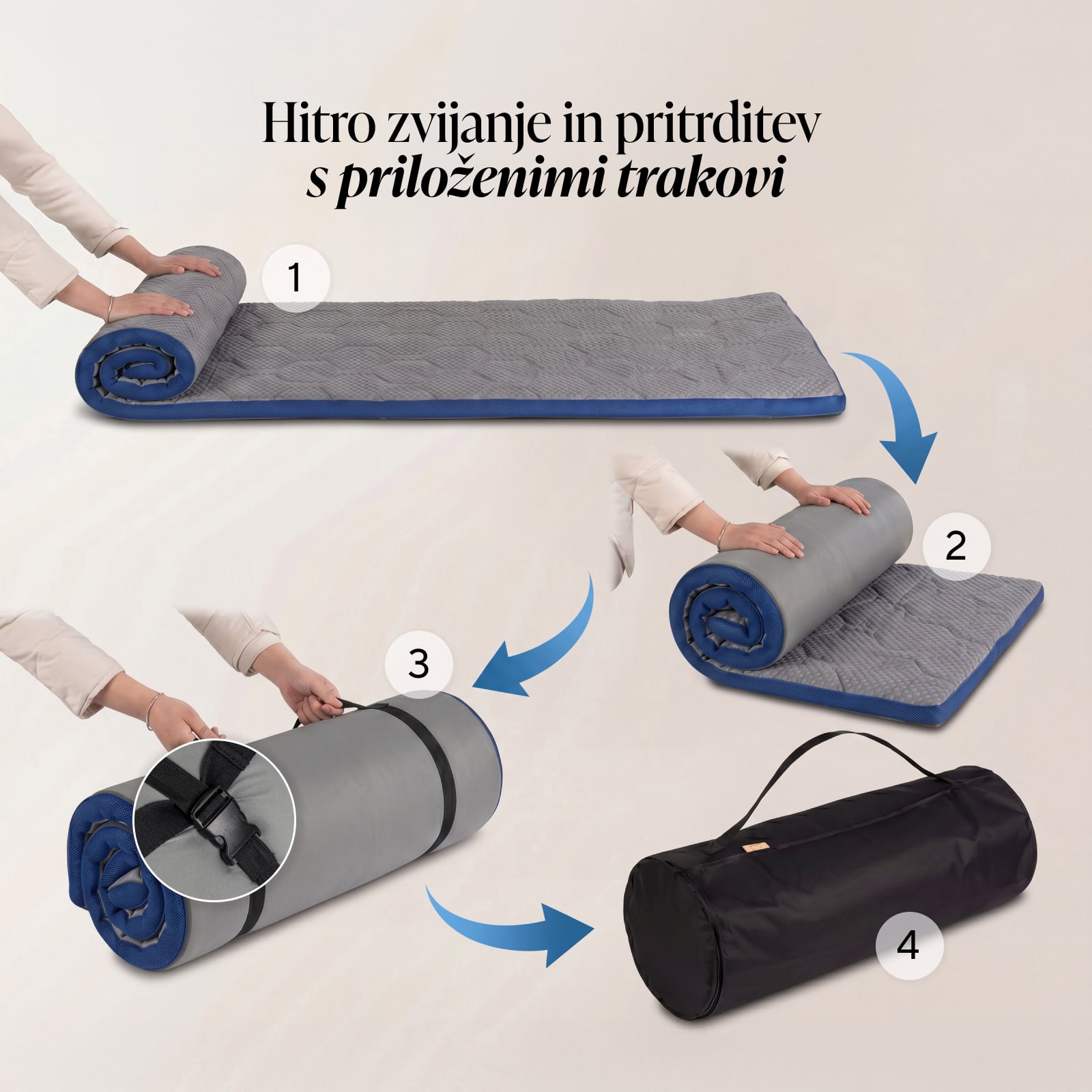 Hitro zvijanje in pritrditev
s priloženimi trakovi

1

2

3

4