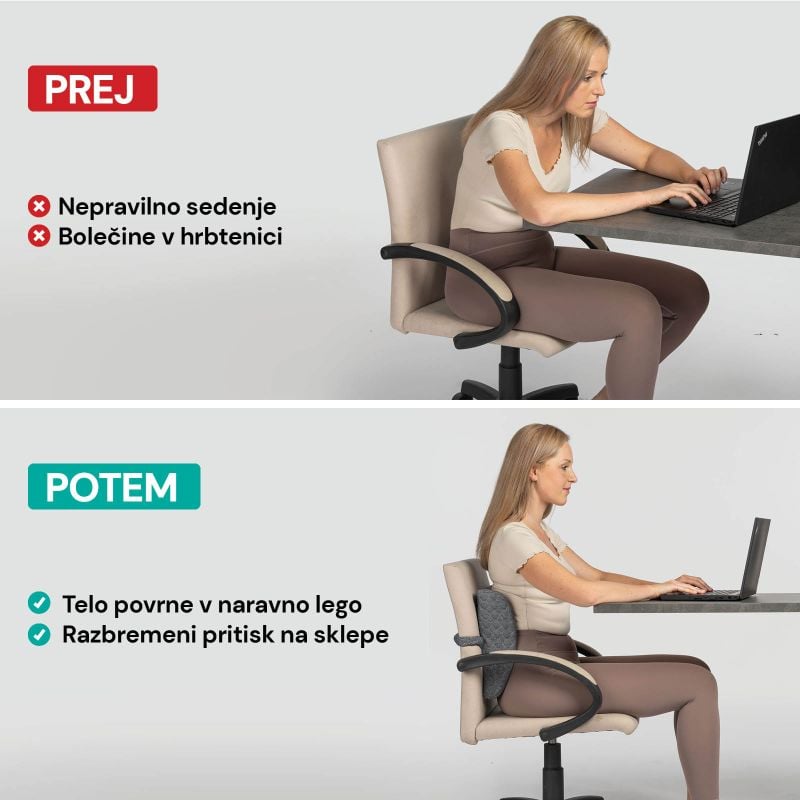 PREJ

Nepravilno sedenje
Bolečine v hrbtenici

POTEM

Telo povrne v naravno lego
Razbremeni pritisk na sklepe