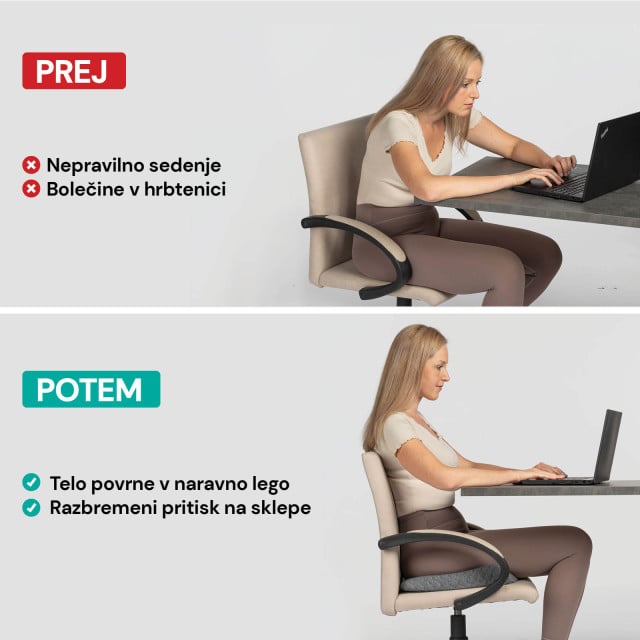 PREJ

Nepravilno sedenje
Bolečine v hrbtenici

POTEM

Telo povrne v naravno lego
Razbremeni pritisk na sklepe