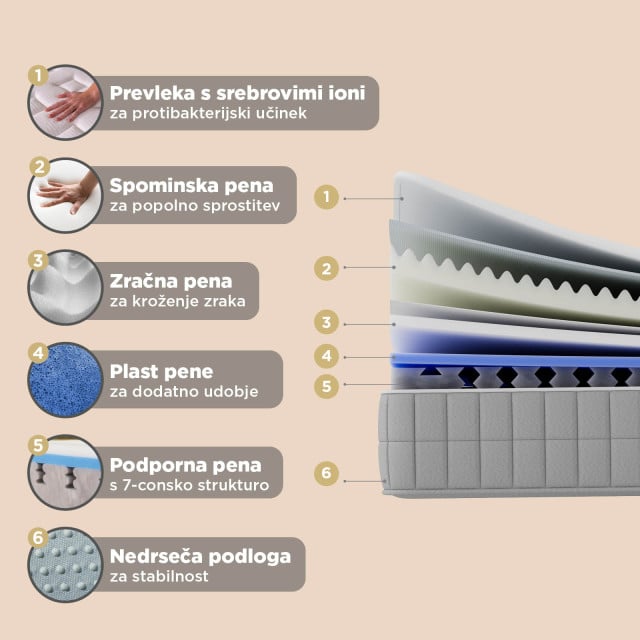 1 Prevleka s srebrovimi ioni
za protibakterijski učinek

2 Spominska pena
za popolno sprostitev

3 Zračna pena
za kroženje zraka

4 Plast pene
za dodatno udobje

5 Podporna pena
s 7-consko strukturo

6 Nedrseča podloga
za stabilnost

1
2
3
4
5
6