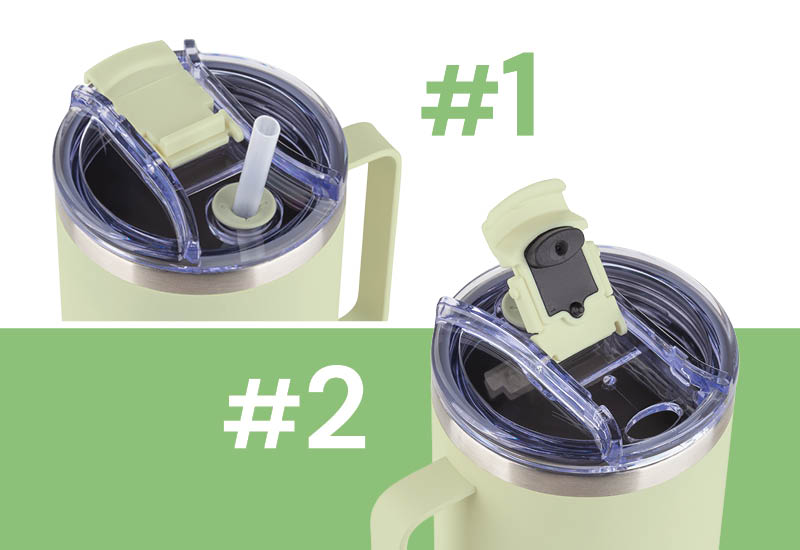 #1

#2